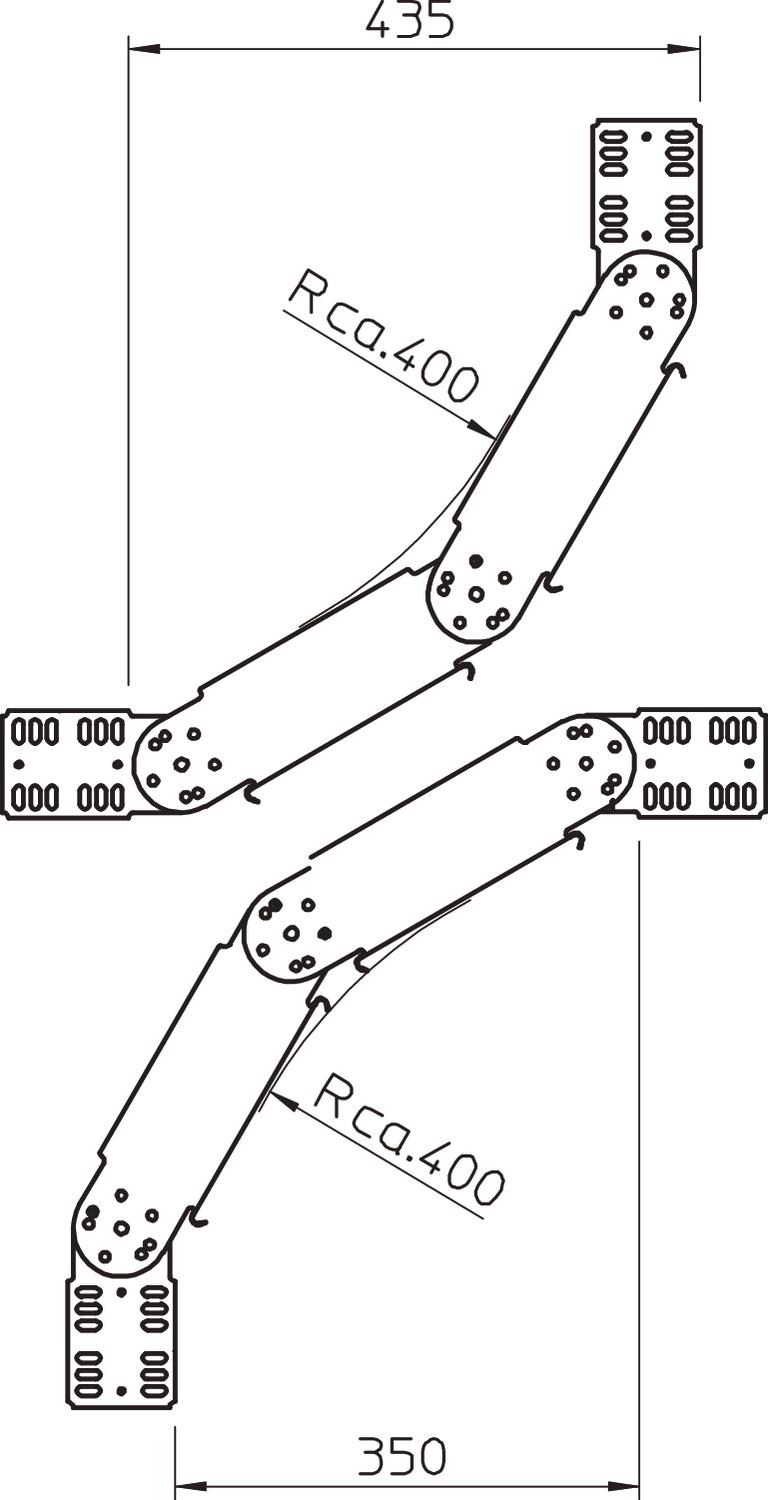 435

Rca.400

Rca.400

350